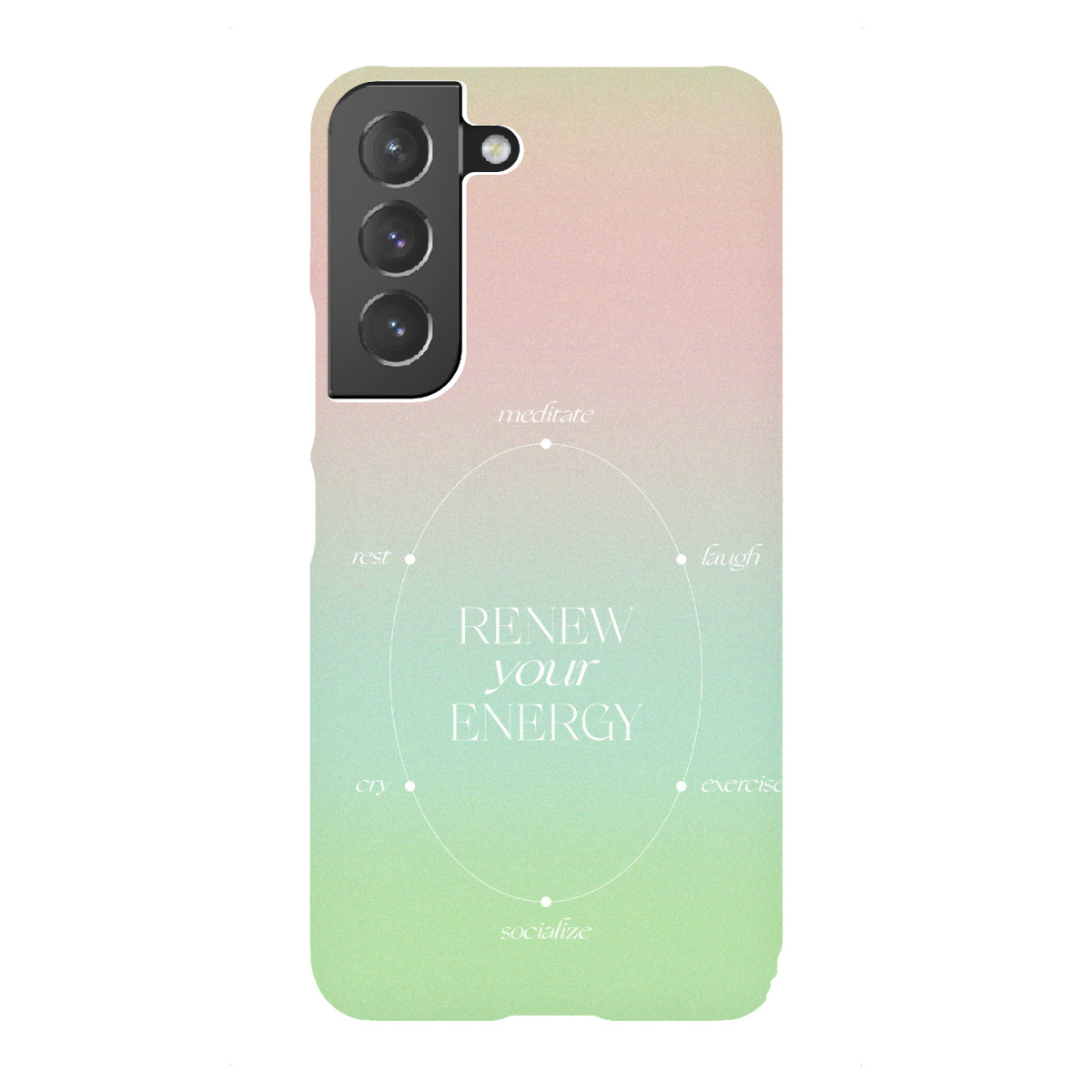 meditate

rest

laugh

RENEW
your
ENERGY

cry

exercise

socialize