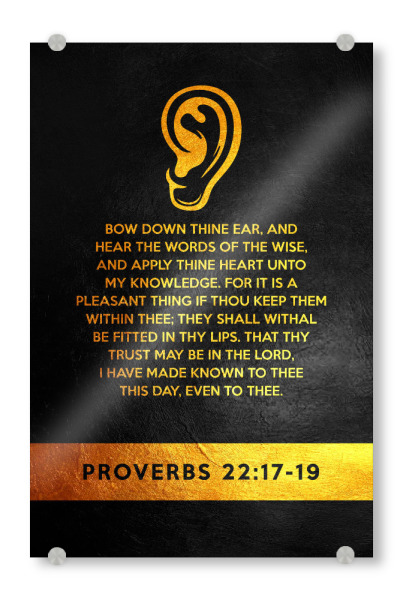 BOW DOWN THINE EAR, AND HEAR THE WORDS OF THE WISE, AND APPLY THINE HEART UNTO MY KNOWLEDGE. FOR IT IS A PLEASANT THING IF THOU KEEP THEM WITHIN THEE; THEY SHALL WITHAL BE FITTED IN THY LIPS. THAT THY TRUST MAY BE IN THE LORD, I HAVE MADE KNOWN TO THEE THIS DAY, EVEN TO THEE.

PROVERBS 22:17-19